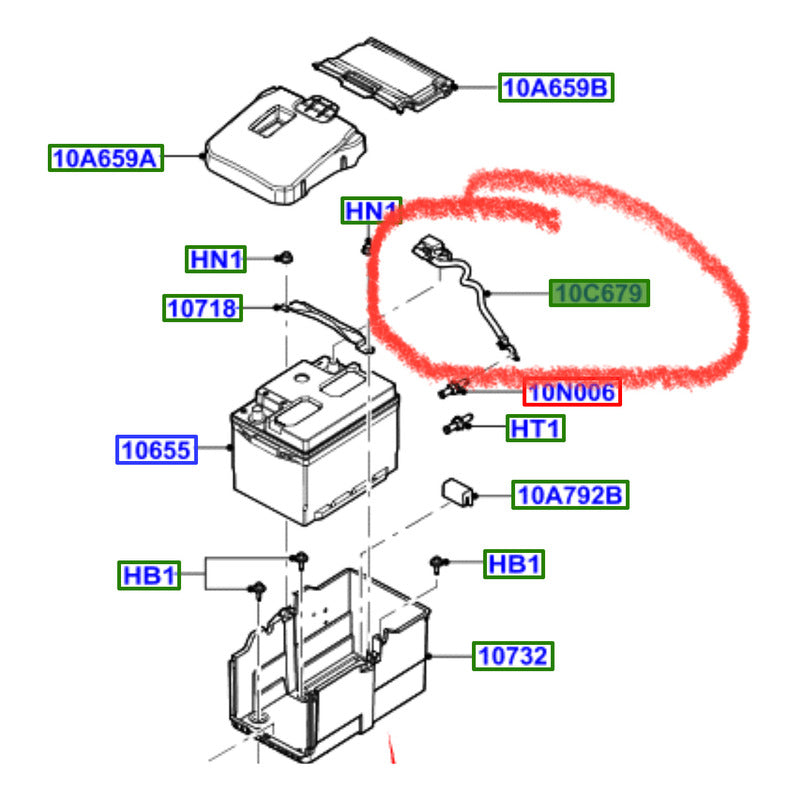 10A659B
10A659A
HN1
HN1
10C679
10718
10N006
HT1
10655
10A792B
HB1
HB1
10732